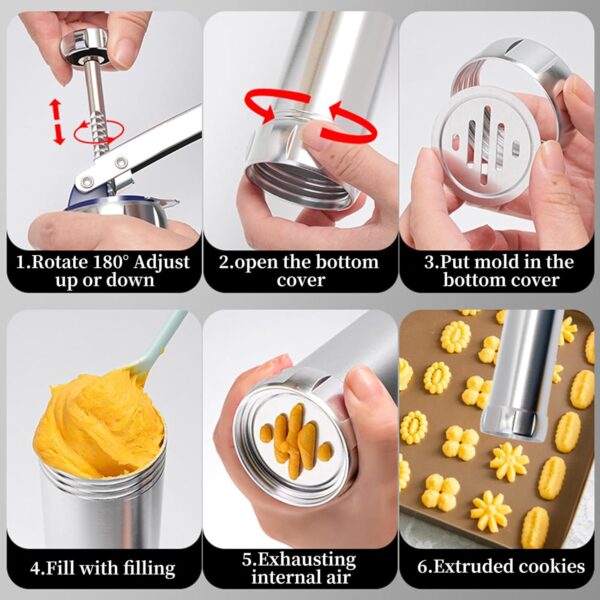 1.Rotate 180° Adjust up or down

2.open the bottom cover

3.Put mold in the bottom cover

4.Fill with filling

5.Exhausting internal air

6.Extruded cookies