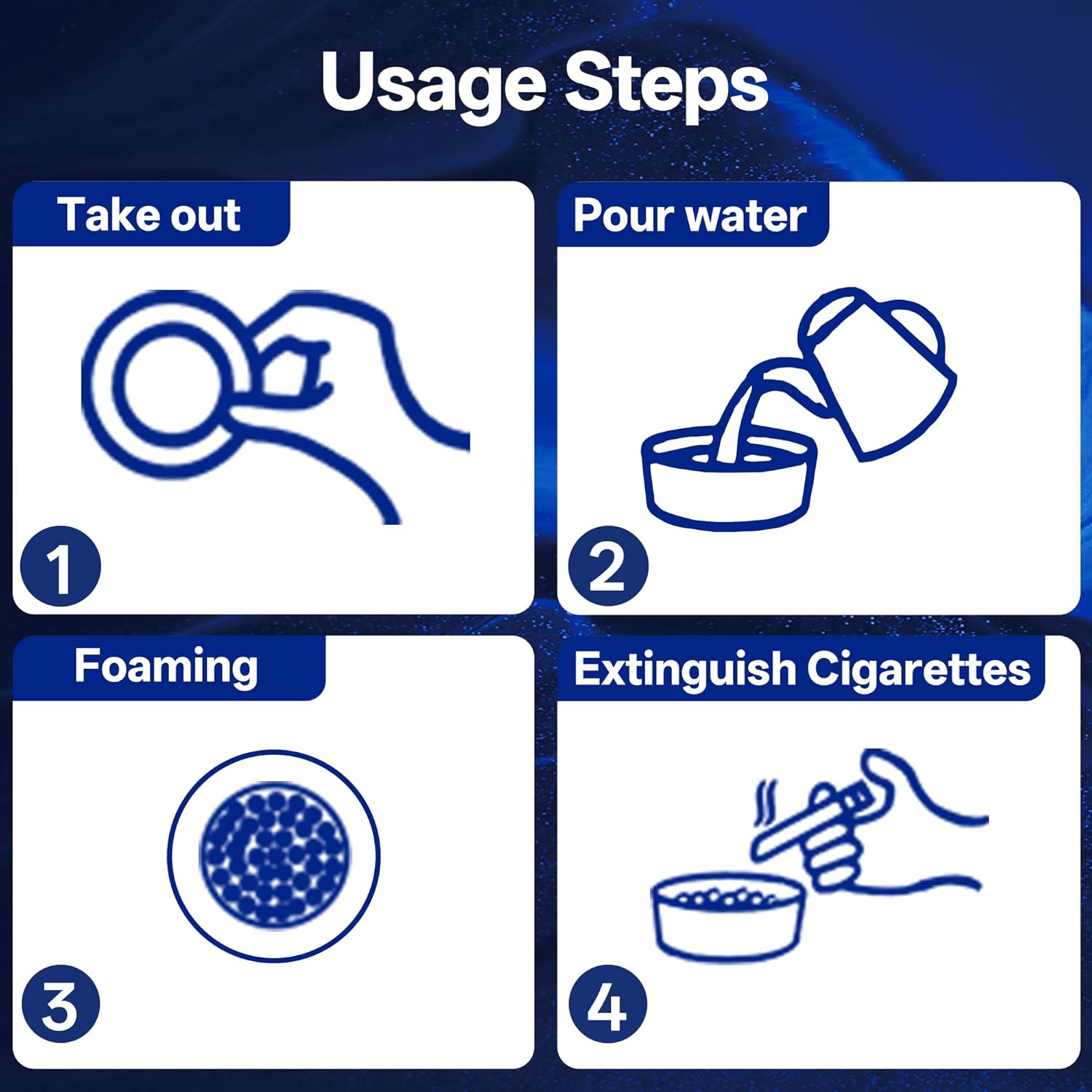 Usage Steps

Take out

1

Pour water

2

Foaming

3

Extinguish Cigarettes

4